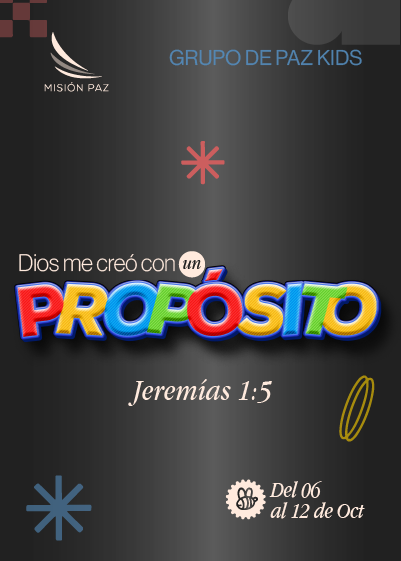 MISIÓN PAZ

GRUPO DE PAZ KIDS

Dios me creó con un

PROPÓSITO

Jeremías 1:5

Del 06
al 12 de Oct